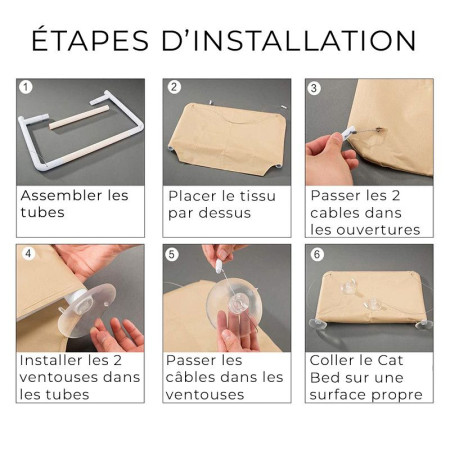 ÉTAPES D'INSTALLATION

1
Assembler les tubes

2
Placer le tissu par dessus

3
Passer les 2 cables dans les ouvertures

4
Installer les 2 ventouses dans les tubes

5
Passer les câbles dans les ventouses

6
Coller le Cat Bed sur une surface propre