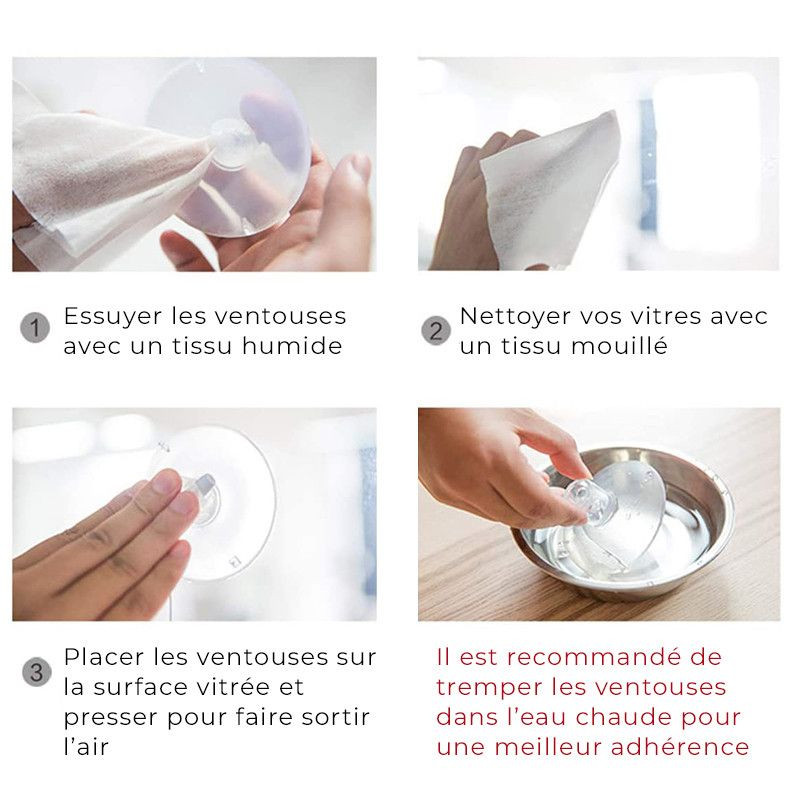 1 Essuyer les ventouses avec un tissu humide

2 Nettoyer vos vitres avec un tissu mouillé

3 Placer les ventouses sur la surface vitrée et presser pour faire sortir l'air

Il est recommandé de tremper les ventouses dans l'eau chaude pour une meilleur adhérence